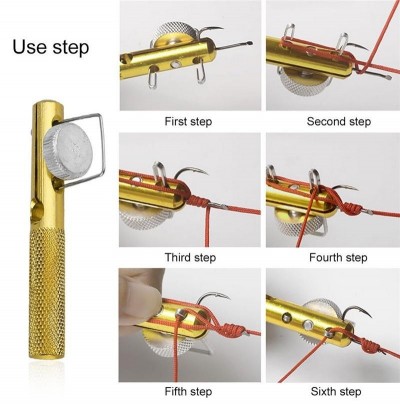 Use step

First step

Second step

Third step

Fourth step

Fifth step

Sixth step