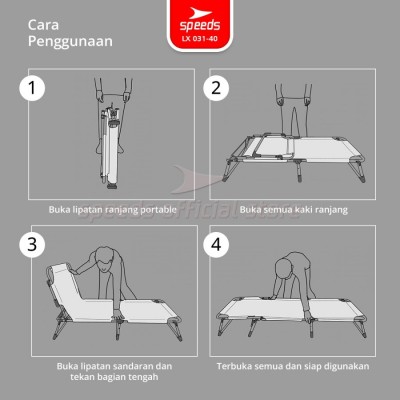 Cara Penggunaan

speeds
LX 031-40

1

Buka lipatan ranjang portable

2

Buka semua kaki ranjang

speeds official store

3

Buka lipatan sandaran dan tekan bagian tengah

4

Terbuka semua dan siap digunakan