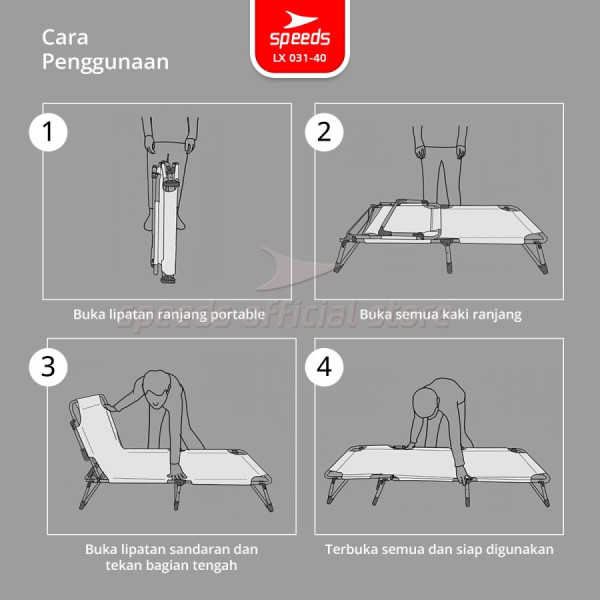 Cara Penggunaan

speeds
LX 031-40

1

Buka lipatan ranjang portable

2

Buka semua kaki ranjang

speeds official store

3

Buka lipatan sandaran dan tekan bagian tengah

4

Terbuka semua dan siap digunakan