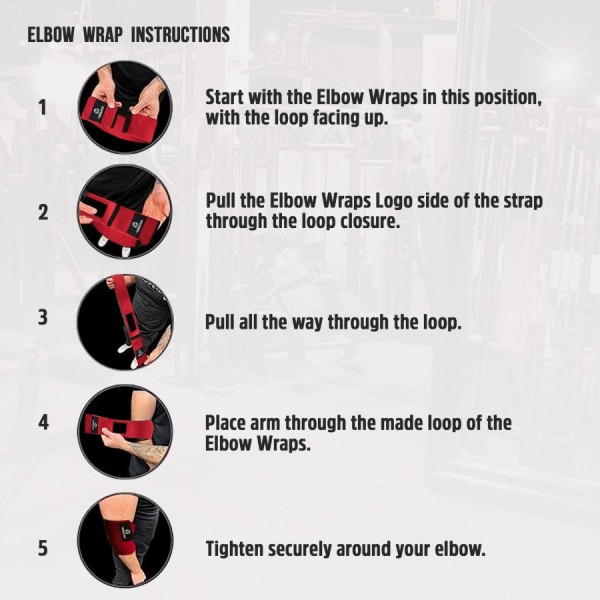 ELBOW WRAP INSTRUCTIONS

1 Start with the Elbow Wraps in this position, with the loop facing up.

2 Pull the Elbow Wraps Logo side of the strap through the loop closure.

3 Pull all the way through the loop.

4 Place arm through the made loop of the Elbow Wraps.

5 Tighten securely around your elbow.