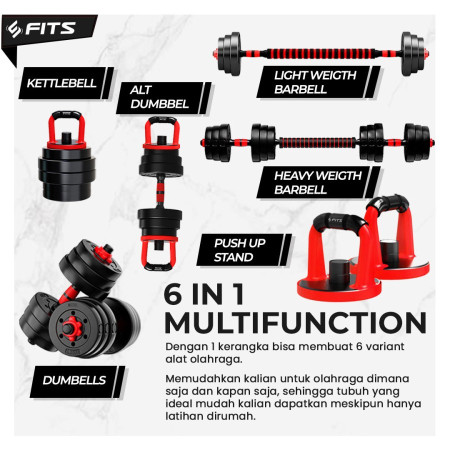 FITS

KETTLEBELL

ALT DUMBBEL

LIGHT WEIGTH BARBELL

HEAVY WEIGTH BARBELL

PUSH UP STAND

FITS

DUMBELLS

6 IN 1 MULTIFUNCTION

Dengan 1 kerangka bisa membuat 6 variant alat olahraga.

Memudahkan kalian untuk olahraga dimana saja dan kapan saja, sehingga tubuh yang ideal mudah kalian dapatkan meskipun hanya latihan dirumah.